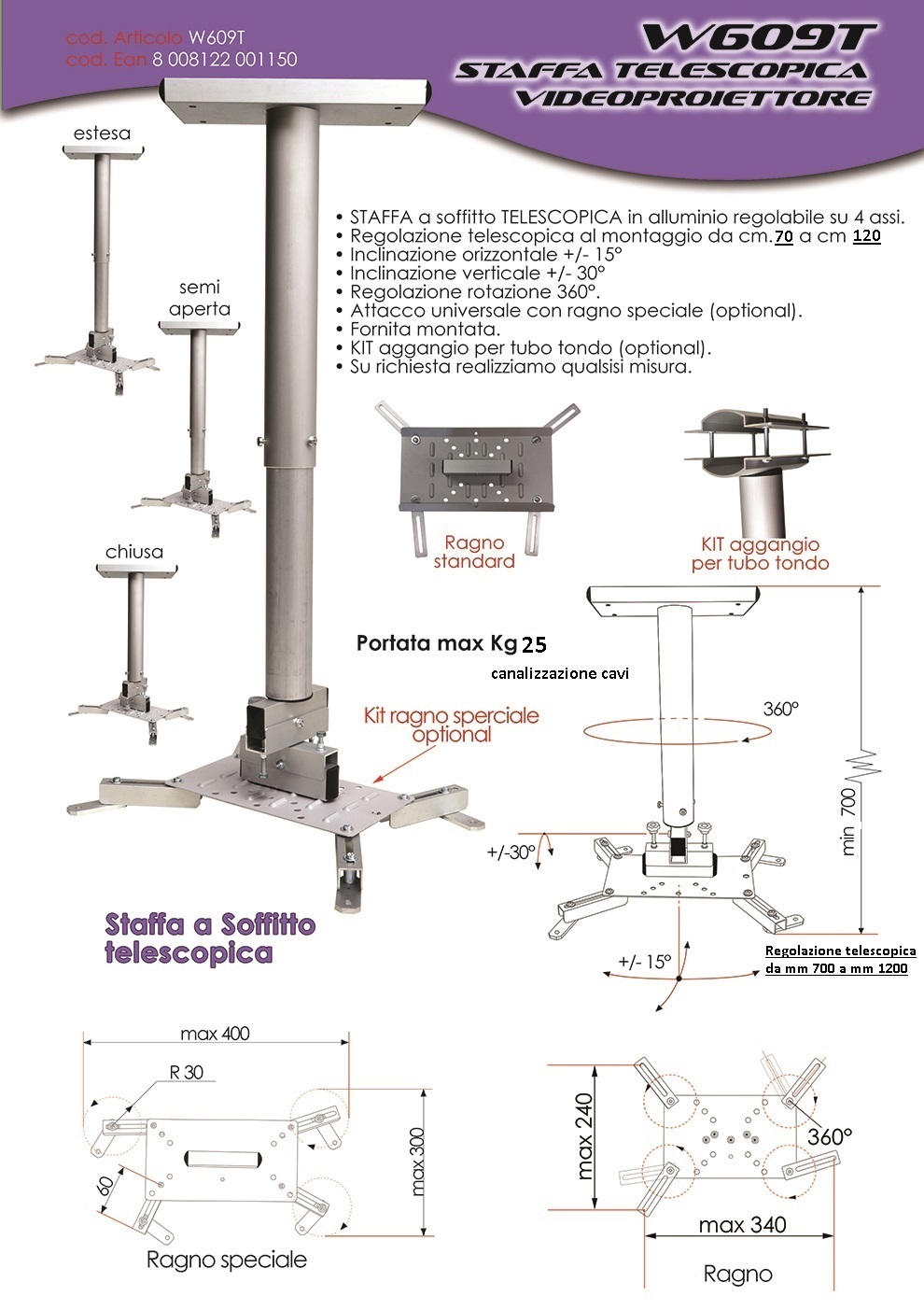 cod. Articolo W609T
cod. Ean 8 008122 001150

W609T
STAFFA TELESCOPICA
VIDEOPROIETTORE

estesa

semi aperta

chiusa

• STAFFA a soffitto TELESCOPICA in alluminio regolabile su 4 assi.
• Regolazione telescopica al montaggio da cm.70 a cm 120
• Inclinazione orizzontale +/- 15°
• Inclinazione verticale +/- 30°
• Regolazione rotazione 360°.
• Attacco universale con ragno speciale (optional).
• Fornita montata.
• KIT aggangio per tubo tondo (optional).
• Su richiesta realizziamo qualsisi misura.

Ragno standard

KIT aggangio per tubo tondo

Portata max Kg 25

canalizzazione cavi

Kit ragno sperciale optional

360°

min 700

+/-30°

+/- 15°

Regolazione telescopica da mm 700 a mm 1200

Staffa a Soffitto telescopica

max 400

R 30

60

max 300

Ragno speciale

max 240

360°

max 340

Ragno