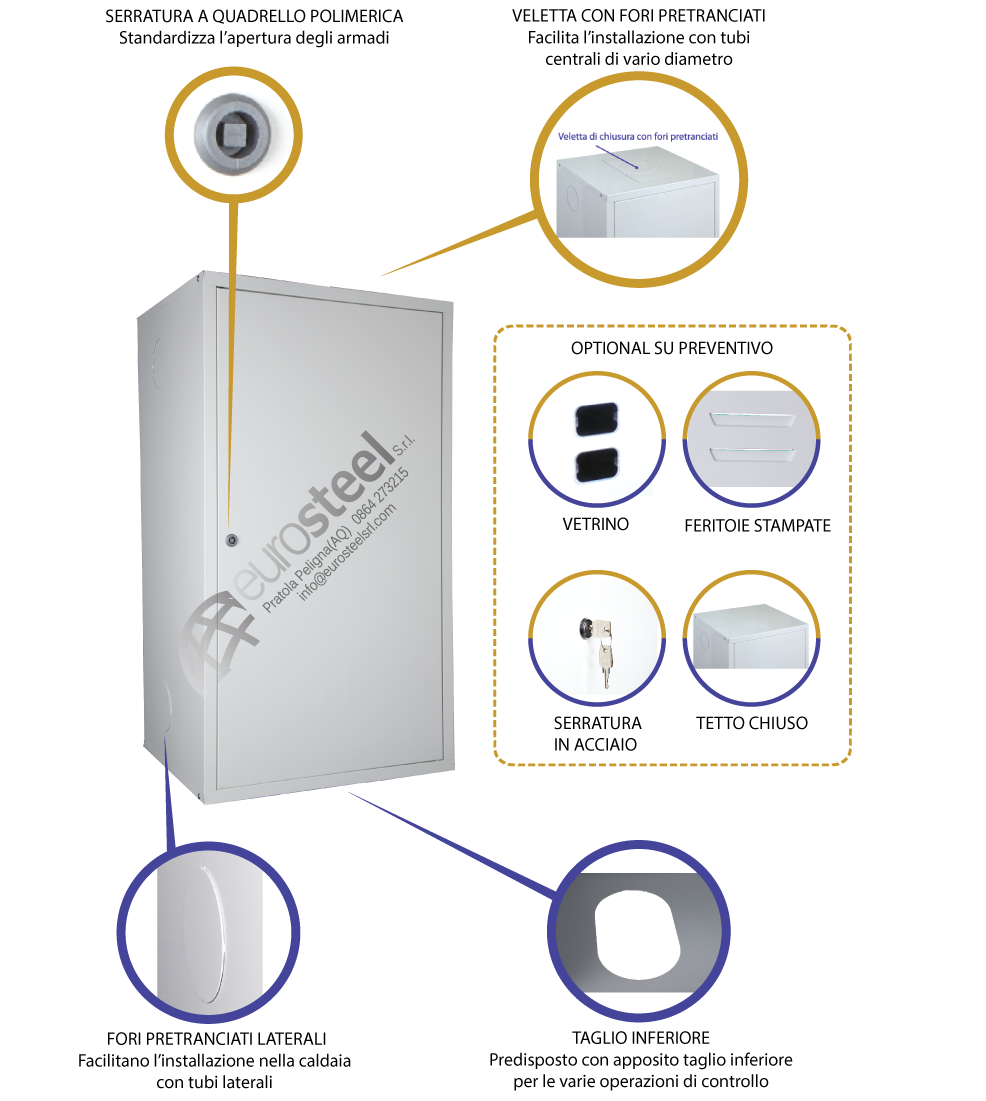 SERRATURA A QUADRELLO POLIMERICA
Standardizza l'apertura degli armadi

VELETTA CON FORI PRETRANCIATI
Facilita l'installazione con tubi centrali di vario diametro

Veletta di chiusura con fori pretranciati

eurosteel S.r.l.
Pratola Peligna(AQ) 0864 273215
info@eurosteelsrl.com

OPTIONAL SU PREVENTIVO

VETRINO

FERITOIE STAMPATE

SERRATURA IN ACCIAIO

TETTO CHIUSO

FORI PRETRANCIATI LATERALI
Facilitano l'installazione nella caldaia con tubi laterali

TAGLIO INFERIORE
Predisposto con apposito taglio inferiore per le varie operazioni di controllo